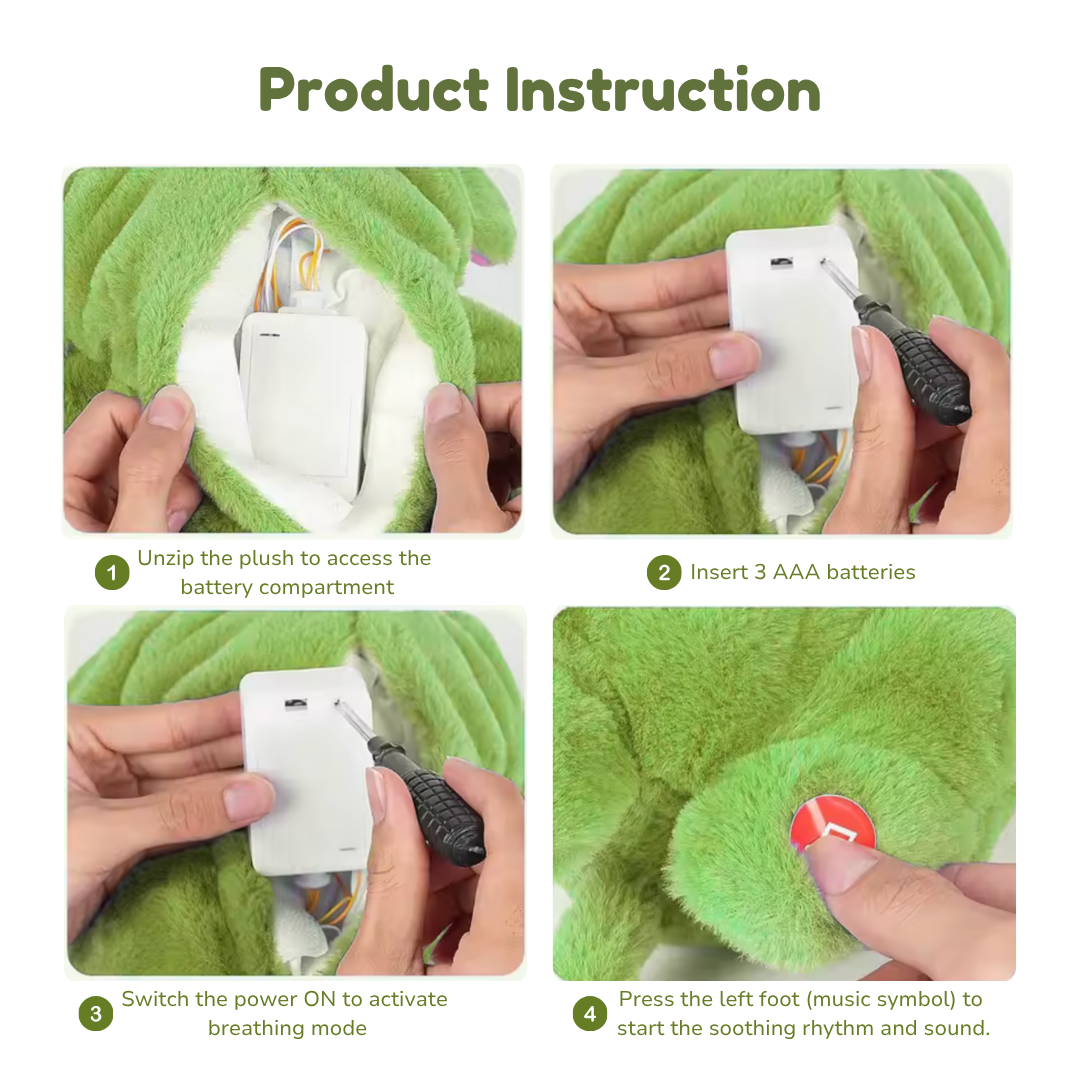 Product Instruction

1 Unzip the plush to access the battery compartment

2 Insert 3 AAA batteries

3 Switch the power ON to activate breathing mode

4 Press the left foot (music symbol) to start the soothing rhythm and sound.